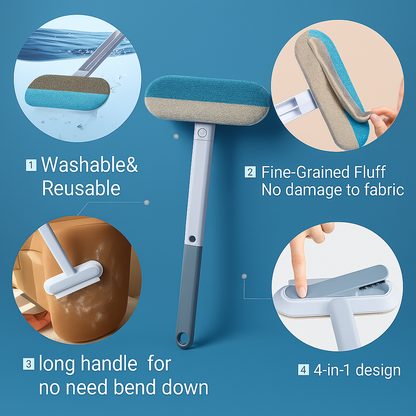 1 Washable& Reusable

2 Fine-Grained Fluff
No damage to fabric

3 long handle for no need bend down

4 4-in-1 design